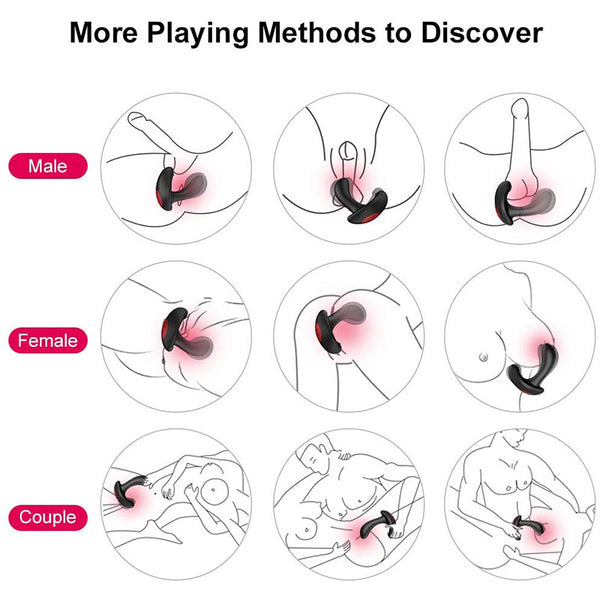 More Playing Methods to Discover

Male

Female

Couple