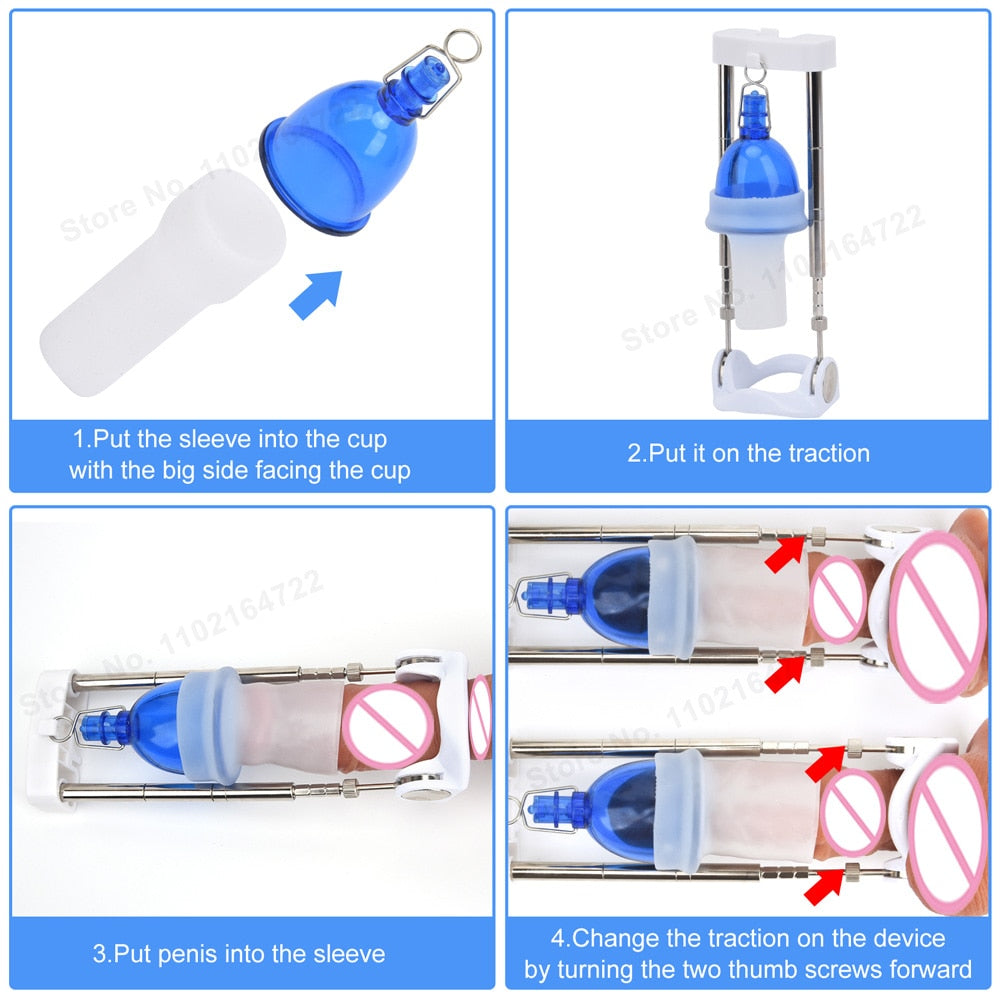 Store No. 1102164722

1.Put the sleeve into the cup with the big side facing the cup

Store No. 1102164722

2.Put it on the traction

Store No. 1102164722

3.Put penis into the sleeve

Store No. 1102164722

4.Change the traction on the device by turning the two thumb screws forward