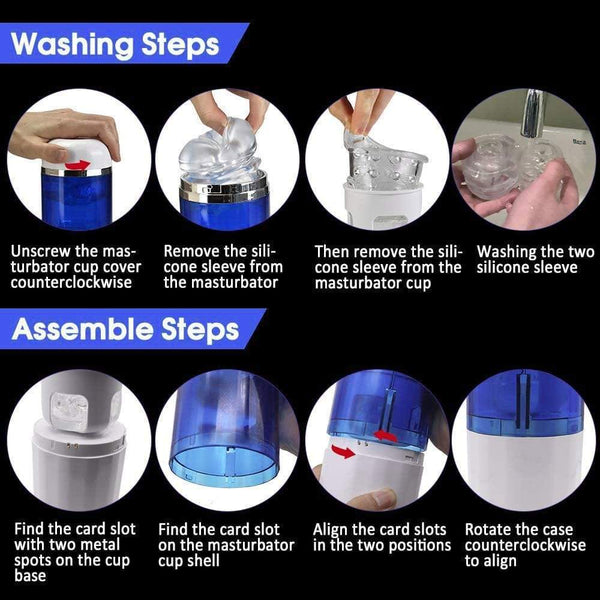 Washing Steps

Unscrew the masturbator cup cover counterclockwise

Remove the silicone sleeve from the masturbator

Then remove the silicone sleeve from the masturbator cup

Washing the two silicone sleeve

Assemble Steps

Find the card slot with two metal spots on the cup base

Find the card slot on the masturbator cup shell

Align the card slots in the two positions

Rotate the case counterclockwise to align